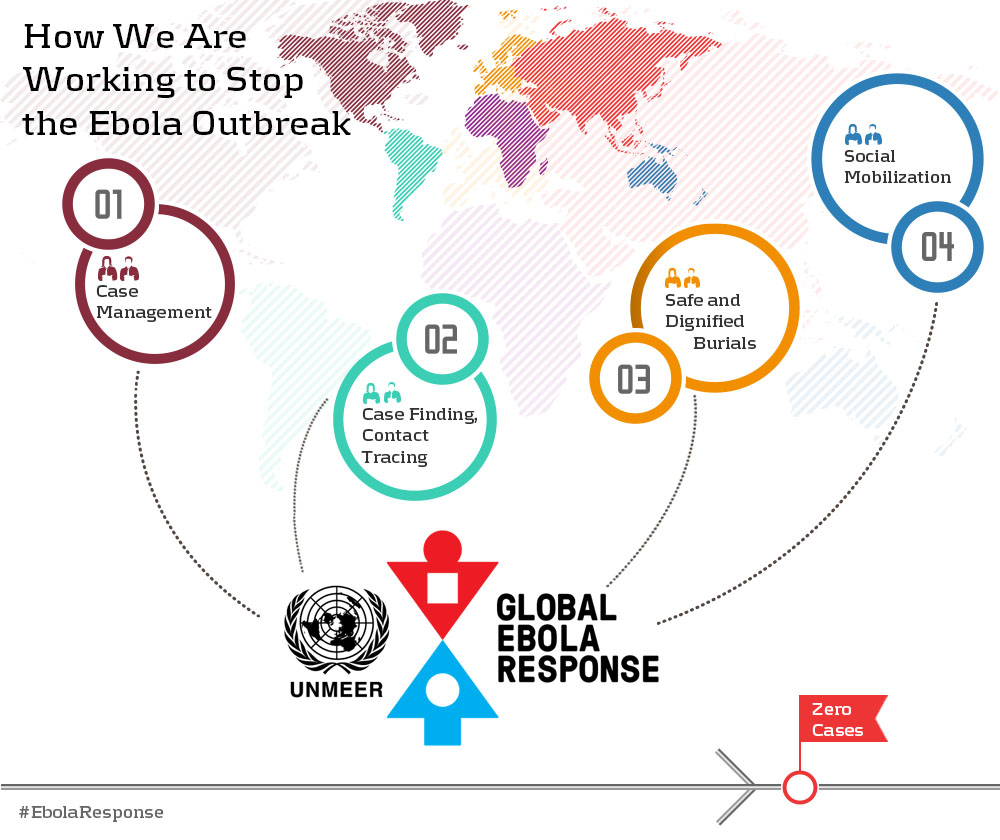 How We Are Working to Stop the Ebola Outbreak

01
Case Management

02
Case Finding, Contact Tracing

03
Safe and Dignified Burials

04
Social Mobilization

UNMEER

GLOBAL EBOLA RESPONSE

Zero Cases

#EbolaResponse